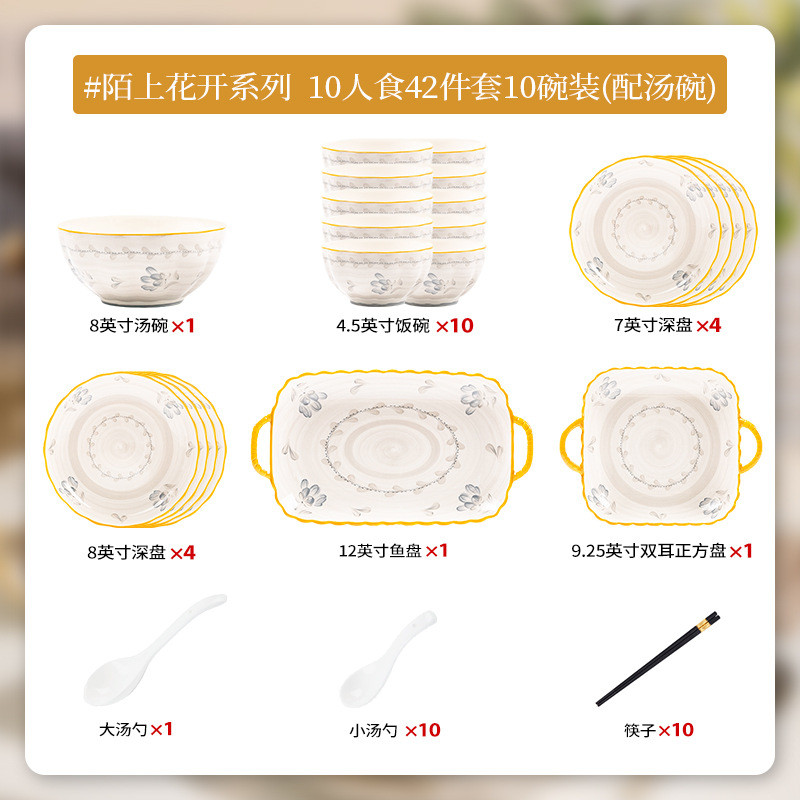 #陌上花开系列 10人食42件套10碗装(配汤碗)

8英寸汤碗 ×1

4.5英寸饭碗 ×10

7英寸深盘 ×4

8英寸深盘 ×4

12英寸鱼盘 ×1

9.25英寸双耳正方盘 ×1

大汤勺 ×1

小汤勺 ×10

筷子 ×10