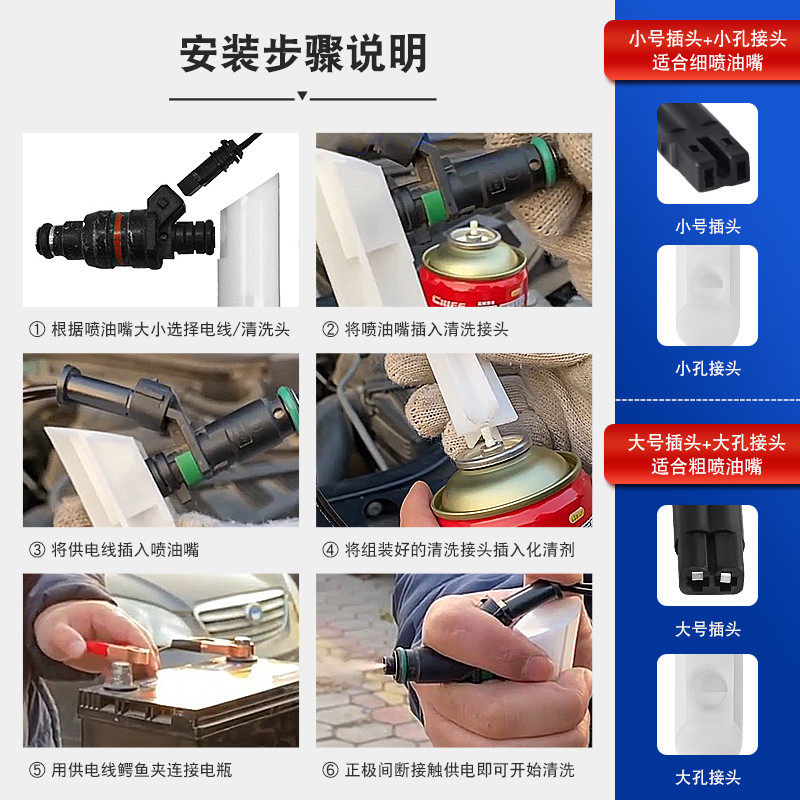 安装步骤说明

① 根据喷油嘴大小选择电线/清洗头

② 将喷油嘴插入清洗接头

③ 将供电线插入喷油嘴

④ 将组装好的清洗接头插入化清剂

⑤ 用供电线鳄鱼夹连接电瓶

⑥ 正极间断接触供电即可开始清洗

小号插头+小孔接头
适合细喷油嘴

小号插头

小孔接头

大号插头+大孔接头
适合粗喷油嘴

大号插头

大孔接头