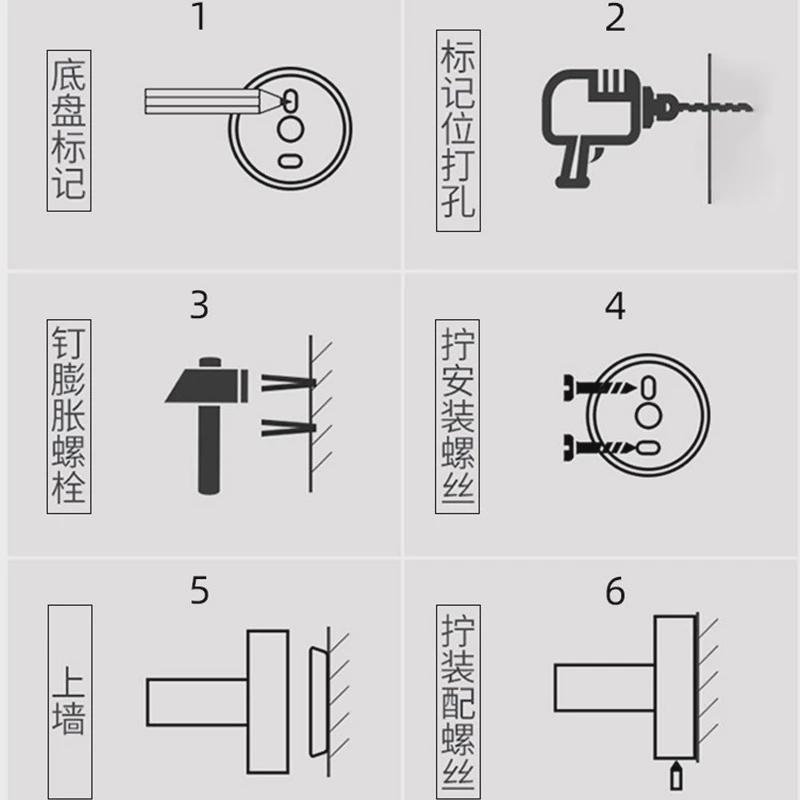 1
底盘标记

2
标记位打孔

3
钉膨胀螺栓

4
拧安装螺丝

5
上墙

6
拧装配螺丝