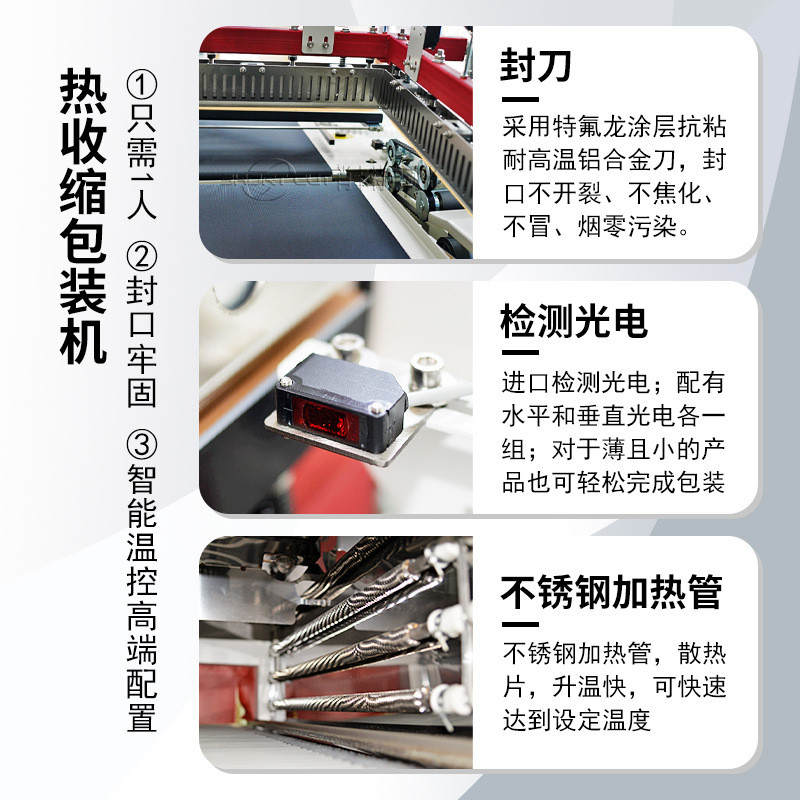 热收缩包装机

①只需1人 ②封口牢固 ③智能温控高端配置

封刀

采用特氟龙涂层抗粘耐高温铝合金刀，封口不开裂、不焦化、不冒、烟零污染。

检测光电

进口检测光电；配有水平和垂直光电各一组；对于薄且小的产品也可轻松完成包装

不锈钢加热管

不锈钢加热管，散热片，升温快，可快速达到设定温度