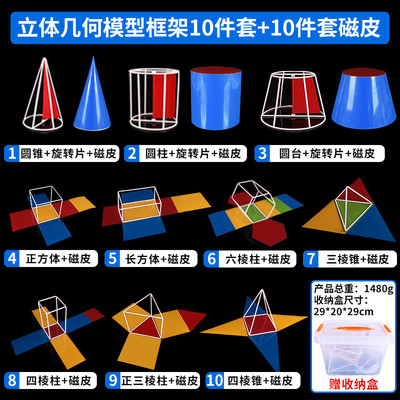 立体几何模型框架10件套+10件套磁皮

1 圆锥+旋转片+磁皮

2 圆柱+旋转片+磁皮

3 圆台+旋转片+磁皮

4 正方体+磁皮

5 长方体+磁皮

6 六棱柱+磁皮

7 三棱锥+磁皮

8 四棱柱+磁皮

9 正三棱柱+磁皮

10 四棱锥+磁皮

产品总重：1480g
收纳盒尺寸：
29*20*29cm

赠收纳盒