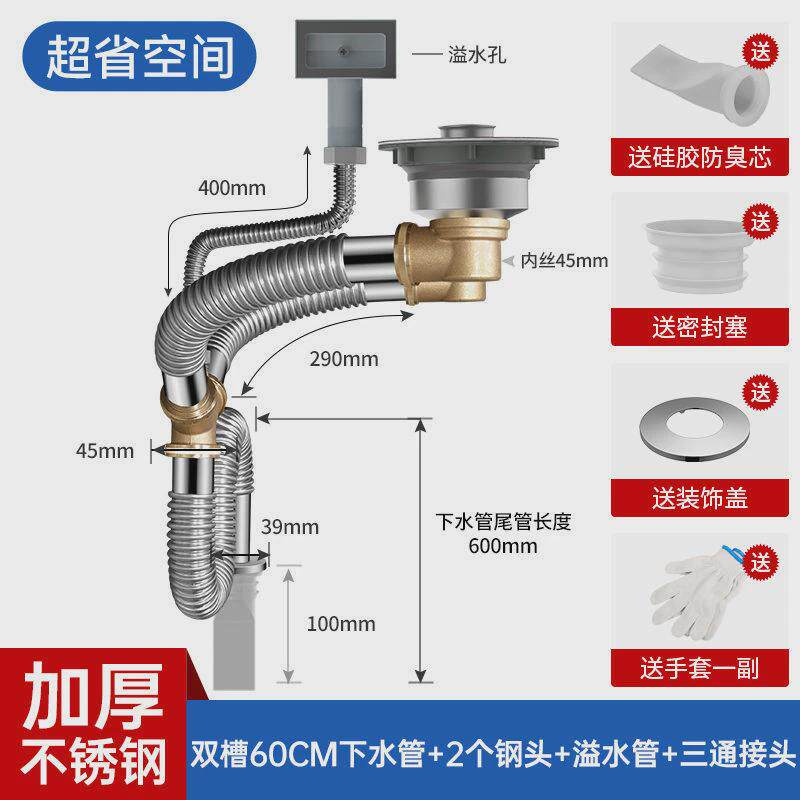 超省空间

溢水孔

400mm

内丝45mm

290mm

45mm

39mm

下水管尾管长度
600mm

100mm

送
送硅胶防臭芯

送
送密封塞

送
送装饰盖

送
送手套一副

加厚
不锈钢

双槽60CM下水管+2个钢头+溢水管+三通接头