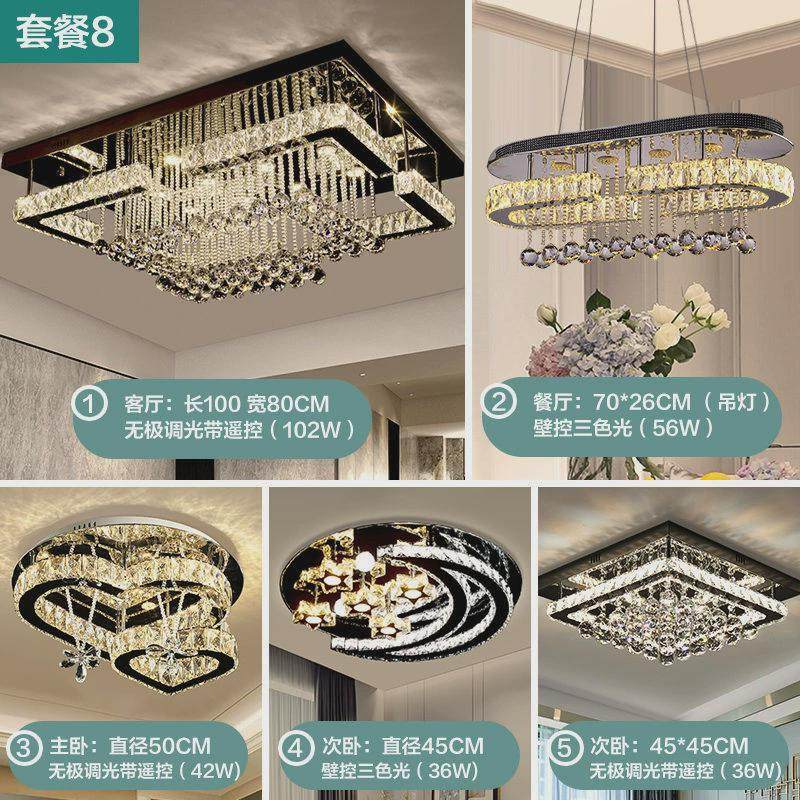 套餐8

① 客厅：长100 宽80CM
无极调光带遥控（102W）

② 餐厅：70*26CM（吊灯）
壁控三色光（56W）

③ 主卧：直径50CM
无极调光带遥控（42W）

④ 次卧：直径45CM
壁控三色光（36W）

⑤ 次卧：45*45CM
无极调光带遥控（36W）