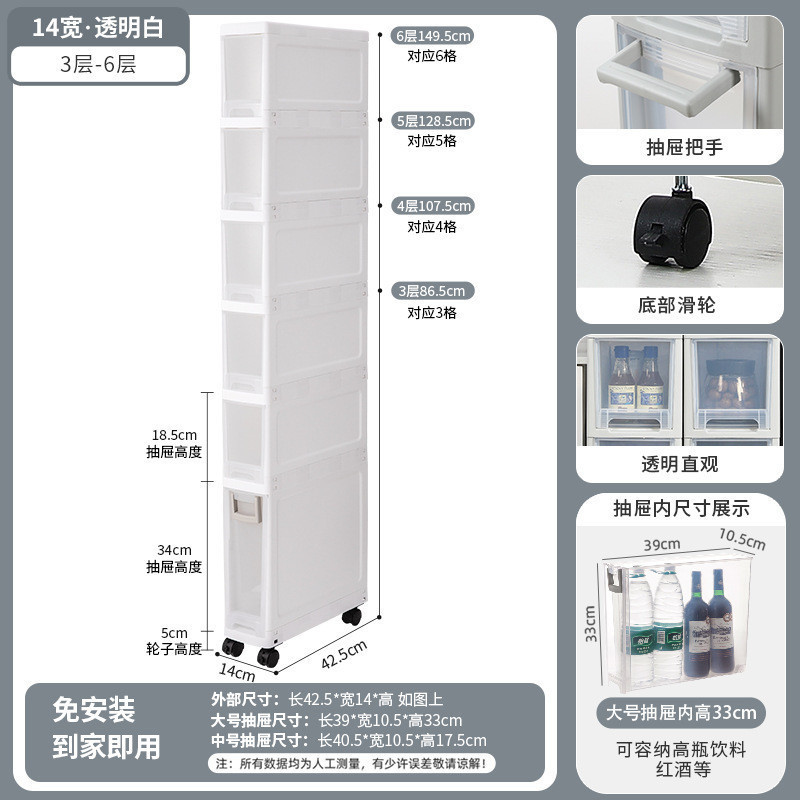 14宽·透明白
3层-6层

6层149.5cm
对应6格
5层128.5cm
对应5格
4层107.5cm
对应4格
3层86.5cm
对应3格

18.5cm
抽屉高度
34cm
抽屉高度
5cm
轮子高度
14cm
42.5cm

抽屉把手
底部滑轮
透明直观
抽屉内尺寸展示
39cm
10.5cm
33cm
大号抽屉内高33cm
可容纳高瓶饮料
红酒等

免安装
到家即用

外部尺寸：长42.5*宽14*高 如图上
大号抽屉尺寸：长39*宽10.5*高33cm
中号抽屉尺寸：长40.5*宽10.5*高17.5cm
注：所有数据均为人工测量，有少许误差敬请谅解！