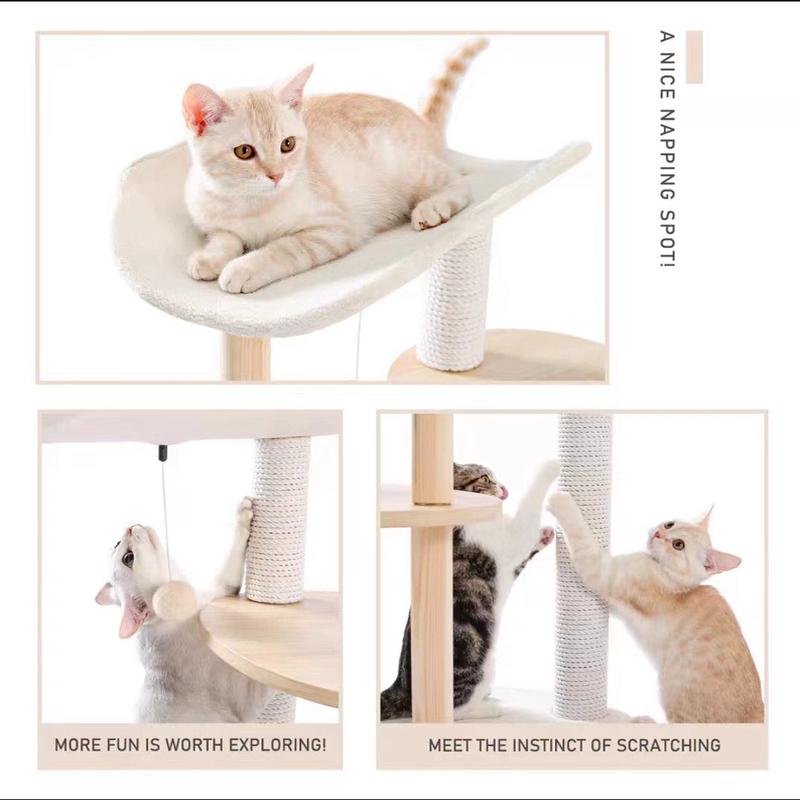 A NICE NAPPING SPOT!

MORE FUN IS WORTH EXPLORING!

MEET THE INSTINCT OF SCRATCHING