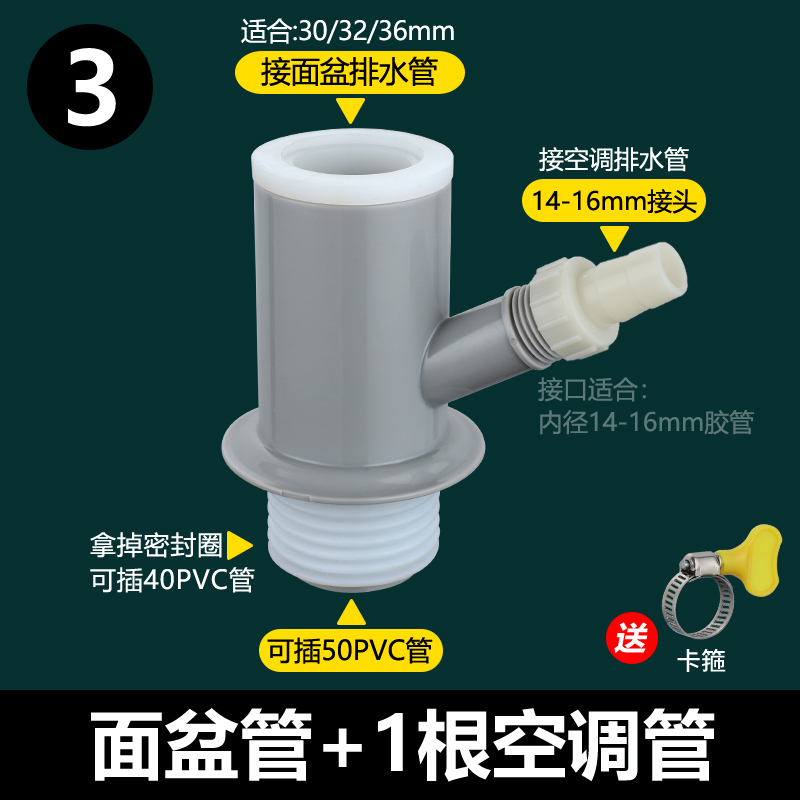 3

适合:30/32/36mm
接面盆排水管

接空调排水管
14-16mm接头

接口适合:
内径14-16mm胶管

拿掉密封圈
可插40PVC管

可插50PVC管

送
卡箍

面盆管+1根空调管