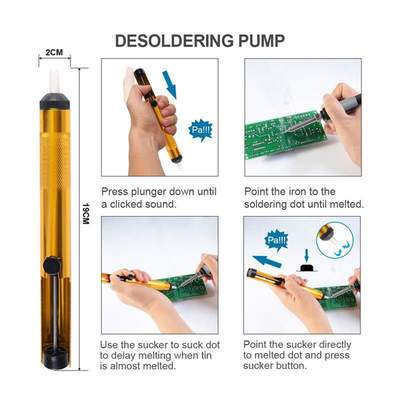 DESOLDERING PUMP

2CM

19CM

Pa!!!

Press plunger down until a clicked sound.

Point the iron to the soldering dot until melted.

Pa!!!

Use the sucker to suck dot to delay melting when tin is almost melted.

Point the sucker directly to melted dot and press sucker button.