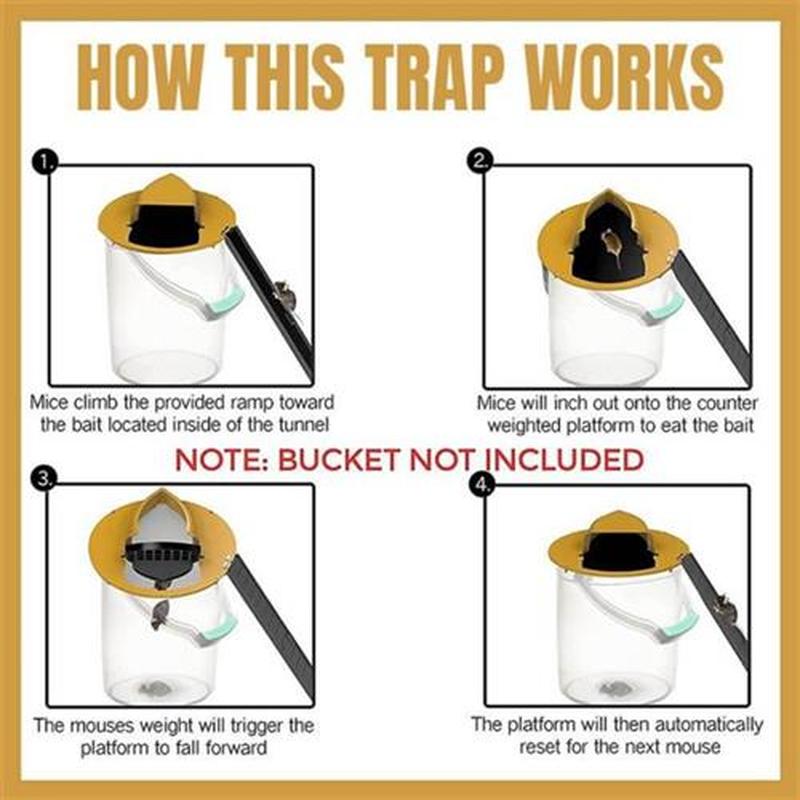 HOW THIS TRAP WORKS

1.

Mice climb the provided ramp toward the bait located inside of the tunnel

2.

Mice will inch out onto the counter weighted platform to eat the bait

NOTE: BUCKET NOT INCLUDED

3.

The mouses weight will trigger the platform to fall forward

4.

The platform will then automatically reset for the next mouse