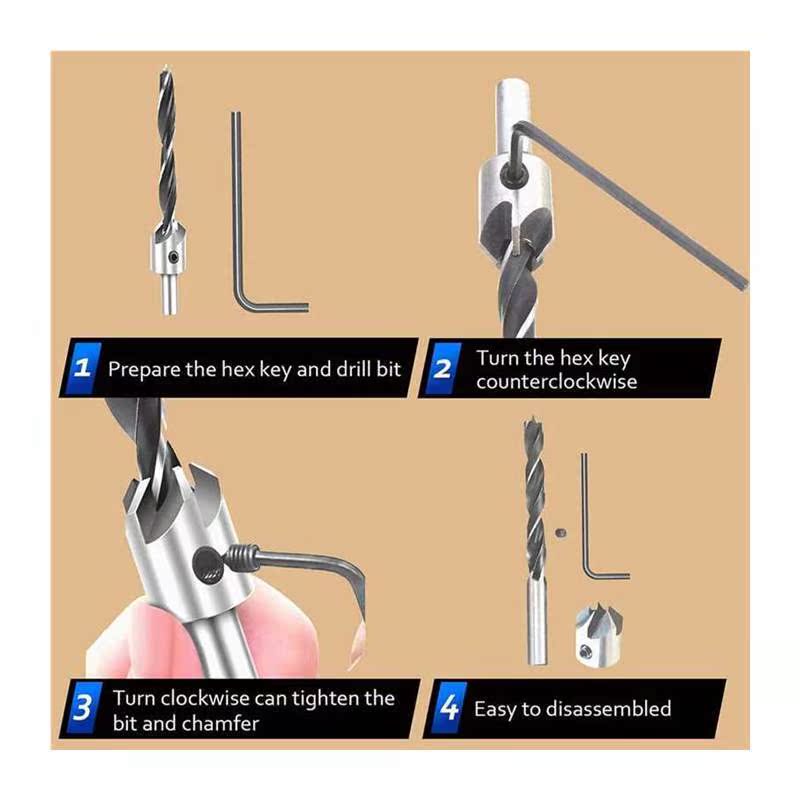 1 Prepare the hex key and drill bit

2 Turn the hex key counterclockwise

3 Turn clockwise can tighten the bit and chamfer

4 Easy to disassembled