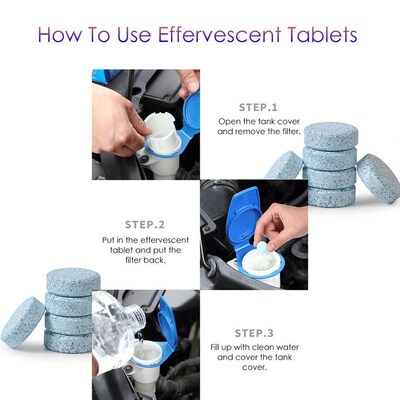 How To Use Effervescent Tablets

STEP.1
Open the tank cover and remove the filter.

STEP.2
Put in the effervescent tablet and put the filter back.

STEP.3
Fill up with clean water and cover the tank cover.