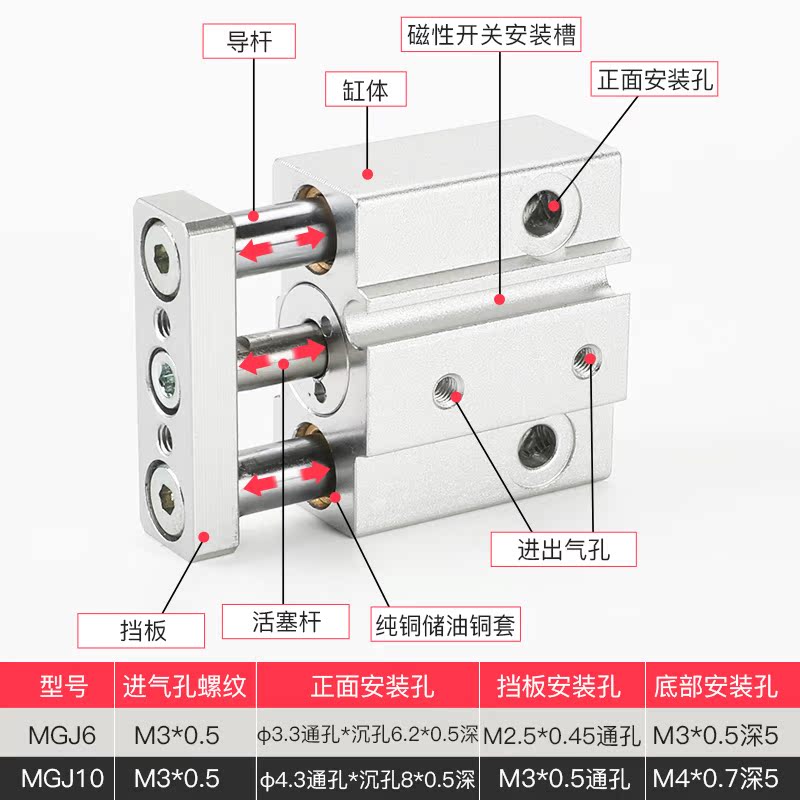 导杆

磁性开关安装槽

缸体

正面安装孔

进出气孔

挡板

活塞杆

纯铜储油铜套

| 型号 | 进气孔螺纹 | 正面安装孔 | 挡板安装孔 | 底部安装孔 |
|---|---|---|---|---|
| MGJ6 | M3*0.5 | φ3.3通孔*沉孔6.2*0.5深 | M2.5*0.45通孔 | M3*0.5深5 |
| MGJ10 | M3*0.5 | φ4.3通孔*沉孔8*0.5深 | M3*0.5通孔 | M4*0.7深5 |