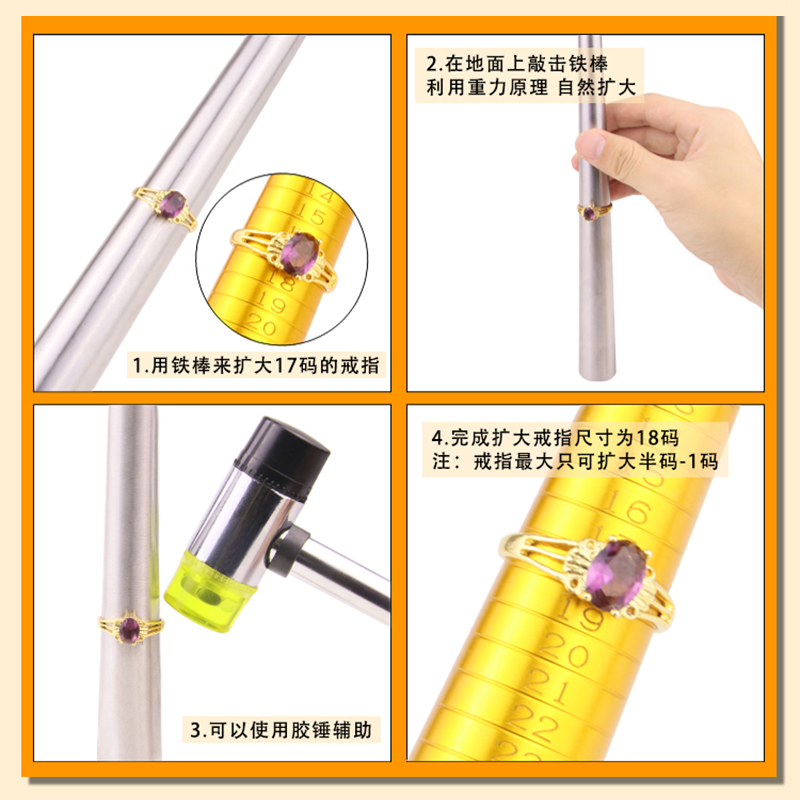 14
15
18
19
20

1.用铁棒来扩大17码的戒指

2.在地面上敲击铁棒
利用重力原理 自然扩大

3.可以使用胶锤辅助

4.完成扩大戒指尺寸为18码
注：戒指最大只可扩大半码-1码

16
19
20
21
22