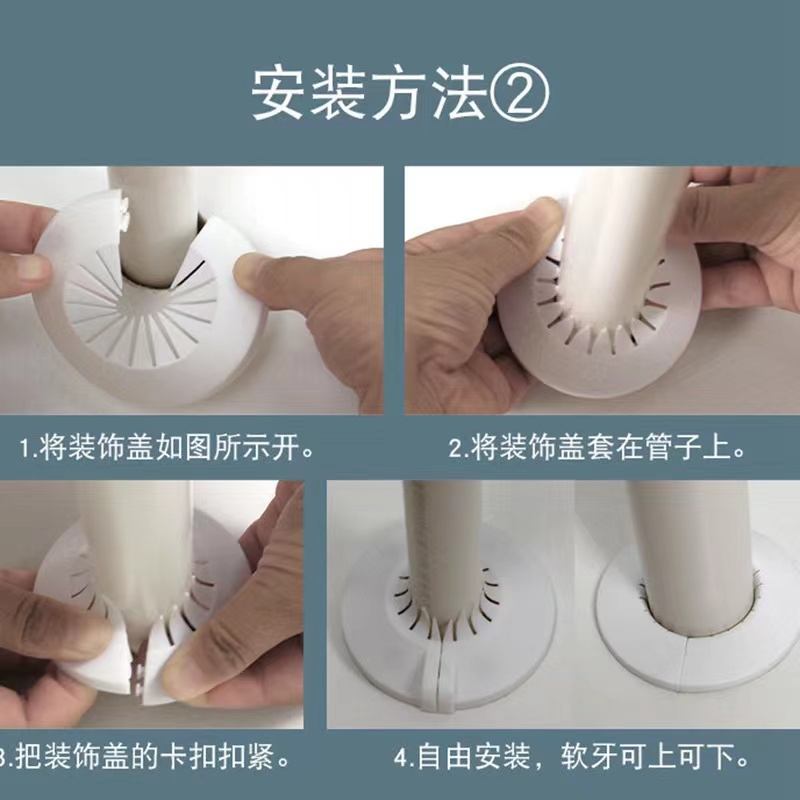 安装方法②

1.将装饰盖如图所示开。

2.将装饰盖套在管子上。

3.把装饰盖的卡扣扣紧。

4.自由安装，软牙可上可下。