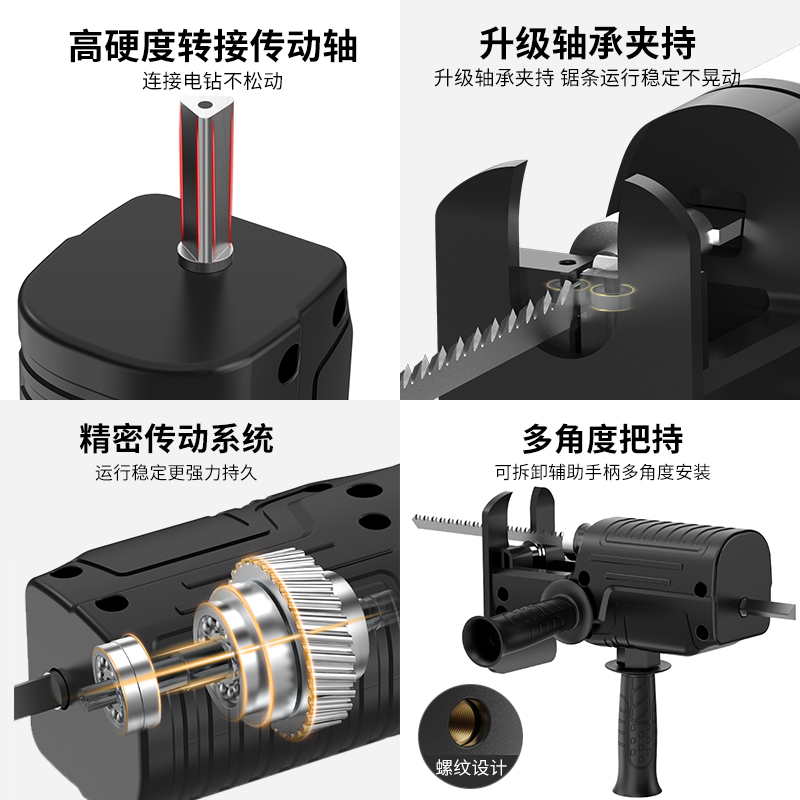 高硬度转接传动轴
连接电钻不松动

升级轴承夹持
升级轴承夹持 锯条运行稳定不晃动

精密传动系统
运行稳定更强力持久

多角度把持
可拆卸辅助手柄多角度安装

螺纹设计