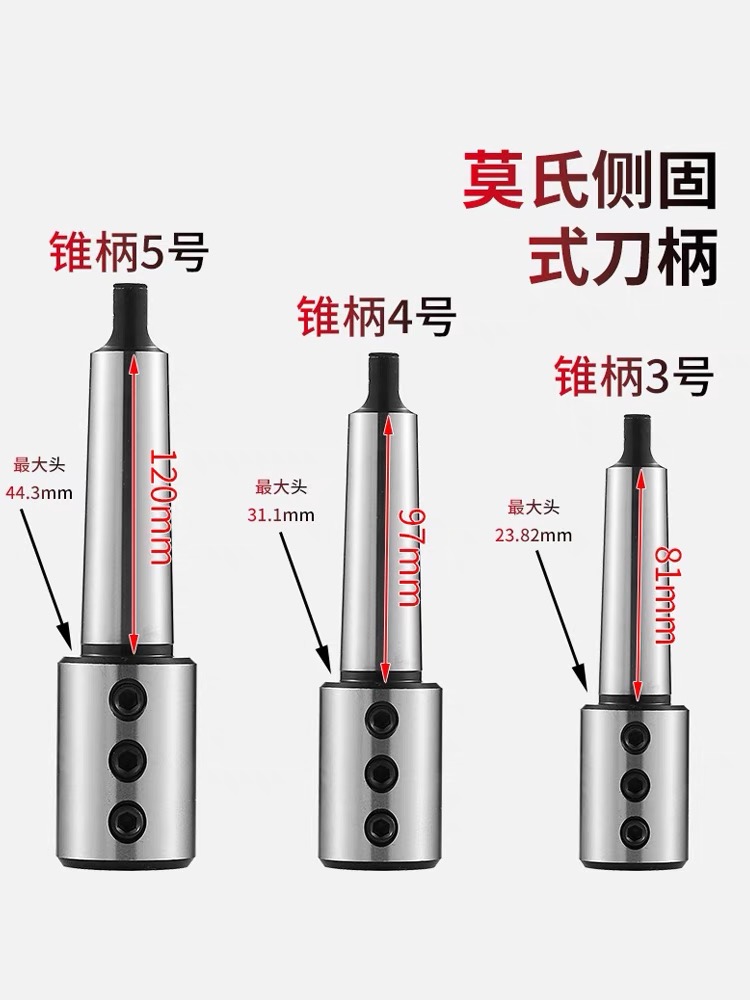 莫氏侧固式刀柄

锥柄5号

最大头
44.3mm

120mm

锥柄4号

最大头
31.1mm

97mm

锥柄3号

最大头
23.82mm

81mm