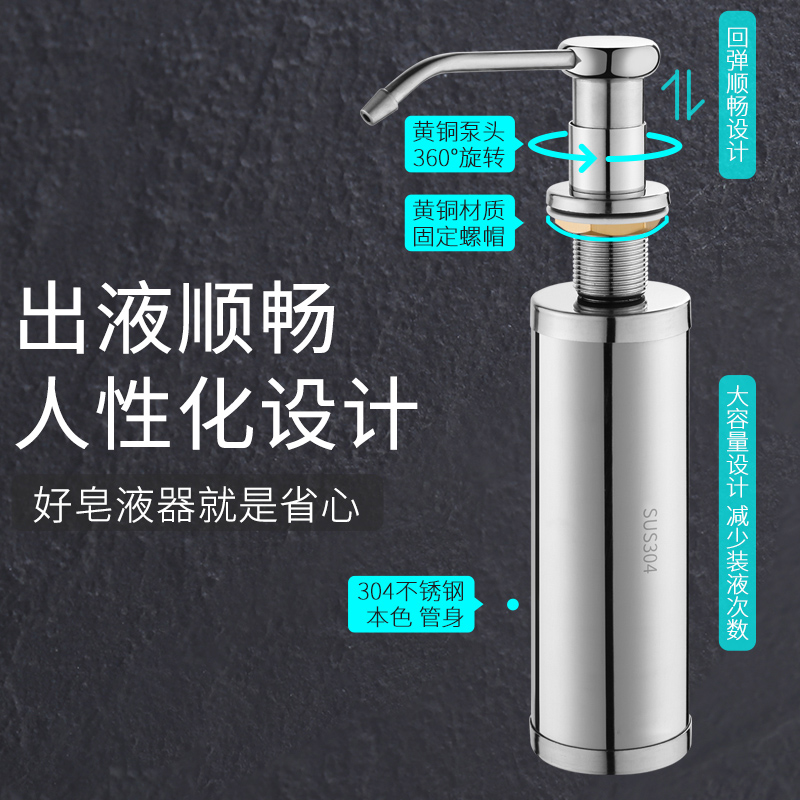 回弹顺畅设计

黄铜泵头
360°旋转

黄铜材质
固定螺帽

出液顺畅
人性化设计

好皂液器就是省心

SUS304

304不锈钢
本色 管身

大容量设计 减少装液次数