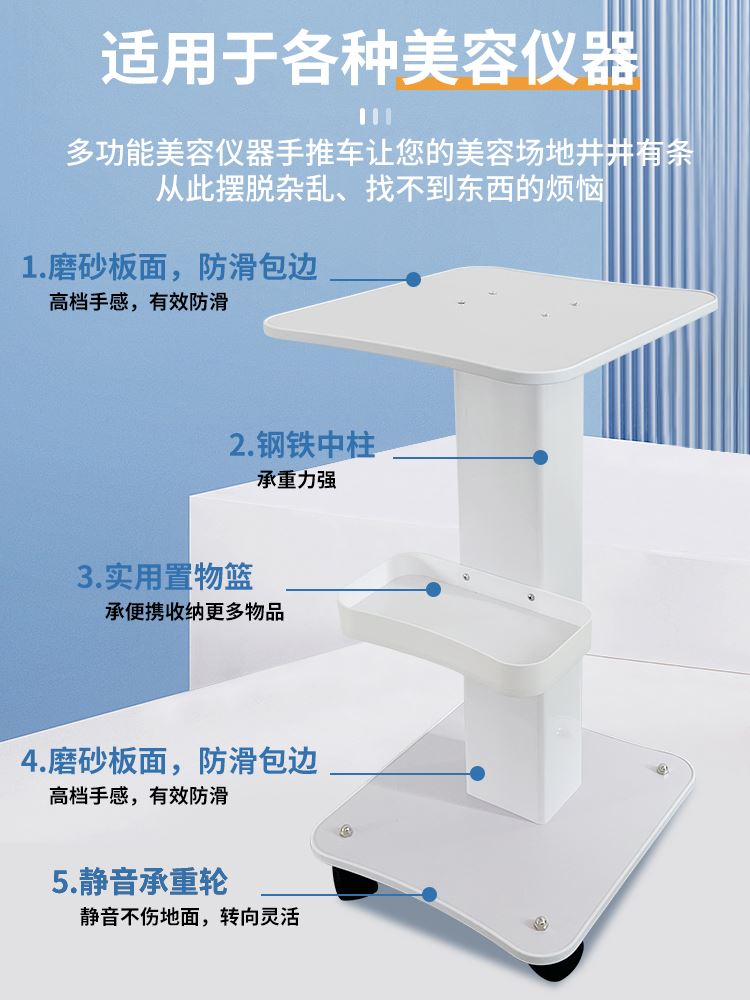 适用于各种美容仪器

多功能美容仪器手推车让您的美容场地井井有条
从此摆脱杂乱、找不到东西的烦恼

1.磨砂板面，防滑包边
高档手感，有效防滑

2.钢铁中柱
承重力强

3.实用置物篮
承便携收纳更多物品

4.磨砂板面，防滑包边
高档手感，有效防滑

5.静音承重轮
静音不伤地面，转向灵活