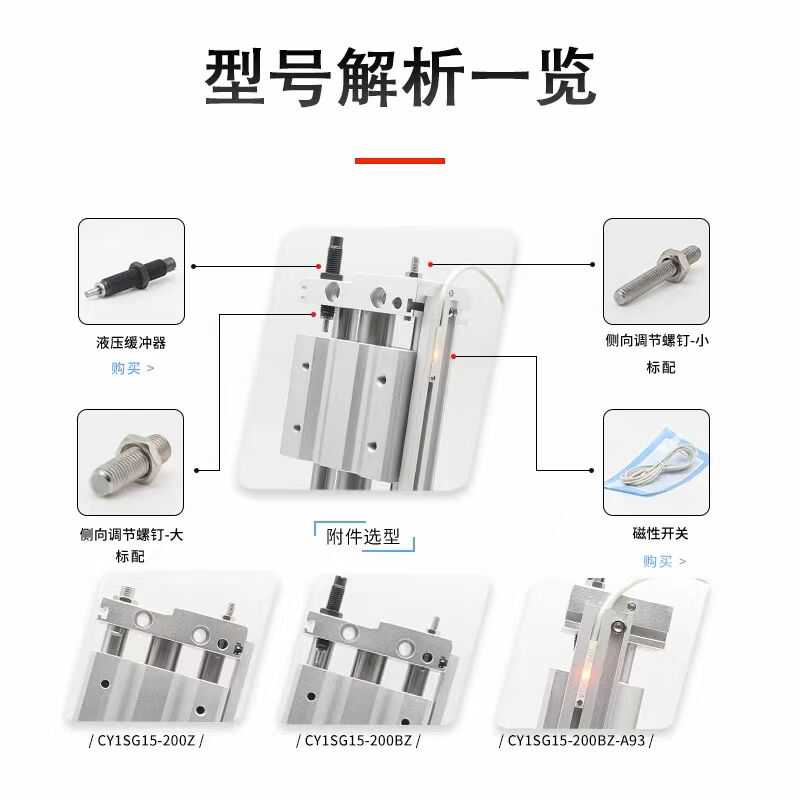 型号解析一览

液压缓冲器
购买 >

侧向调节螺钉-小
标配

侧向调节螺钉-大
标配

磁性开关
购买 >

附件选型

/ CY1SG15-200Z /

/ CY1SG15-200BZ /

/ CY1SG15-200BZ-A93 /