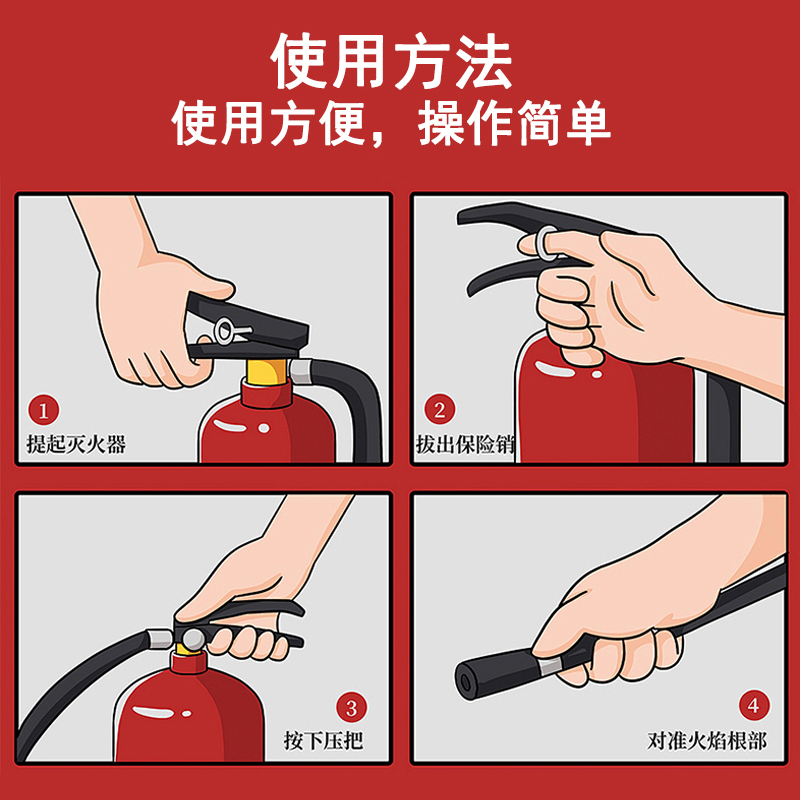 使用方法
使用方便，操作简单

1
提起灭火器

2
拔出保险销

3
按下压把

4
对准火焰根部