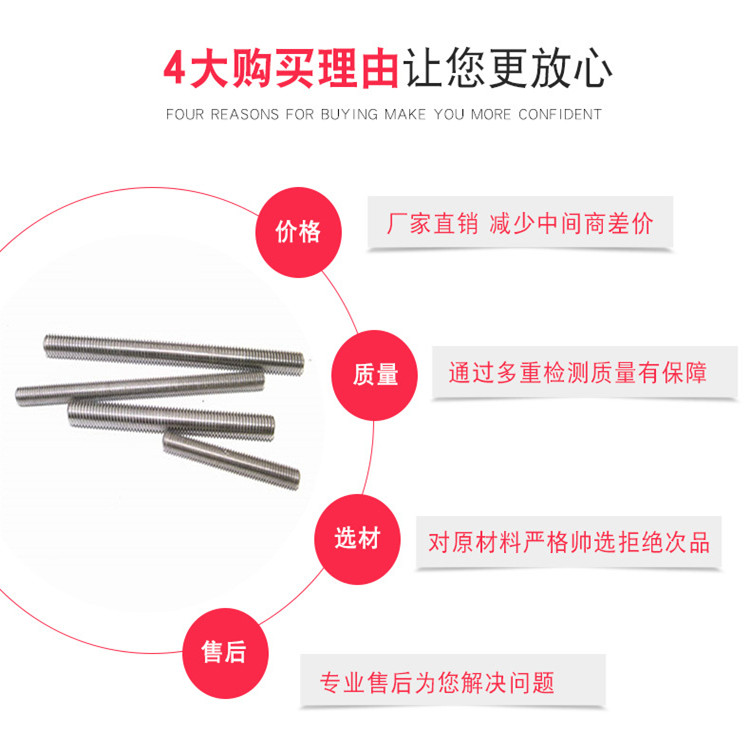 4大购买理由让您更放心

FOUR REASONS FOR BUYING MAKE YOU MORE CONFIDENT

价格

厂家直销 减少中间商差价

质量

通过多重检测质量有保障

选材

对原材料严格帅选拒绝次品

售后

专业售后为您解决问题