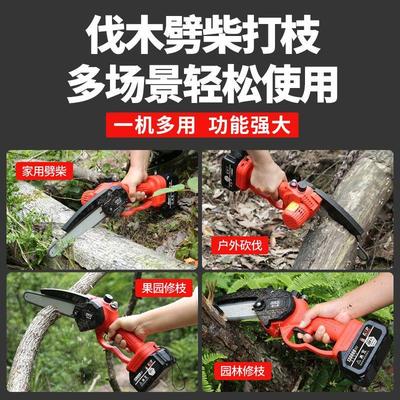 伐木劈柴打枝
多场景轻松使用

一机多用 功能强大

家用劈柴

户外砍伐

果园修枝

园林修枝