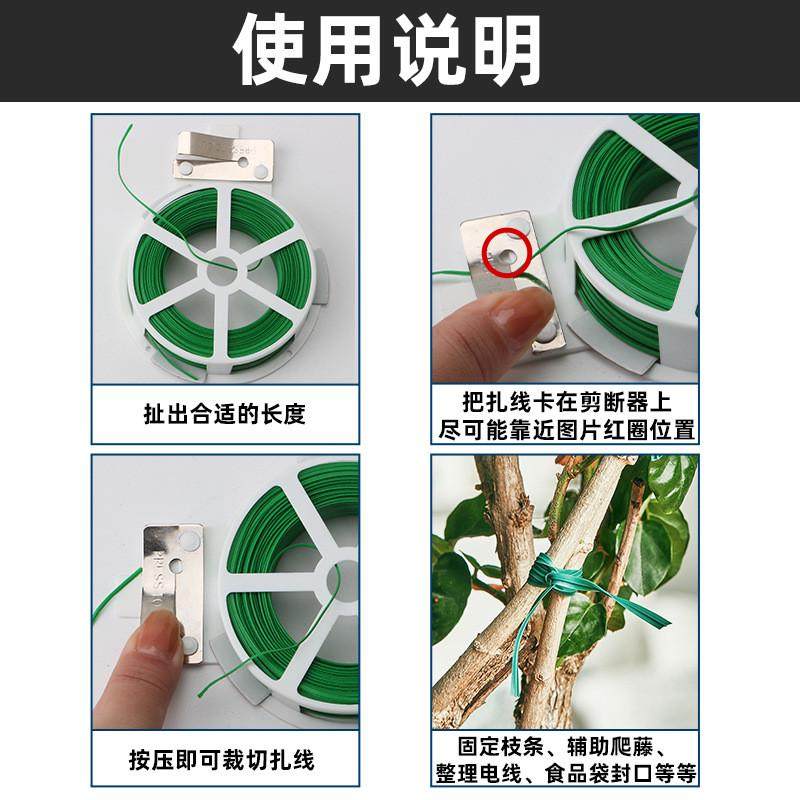 使用说明

扯出合适的长度

把扎线卡在剪断器上
尽可能靠近图片红圈位置

按压即可裁切扎线

固定枝条、辅助爬藤、
整理电线、食品袋封口等等