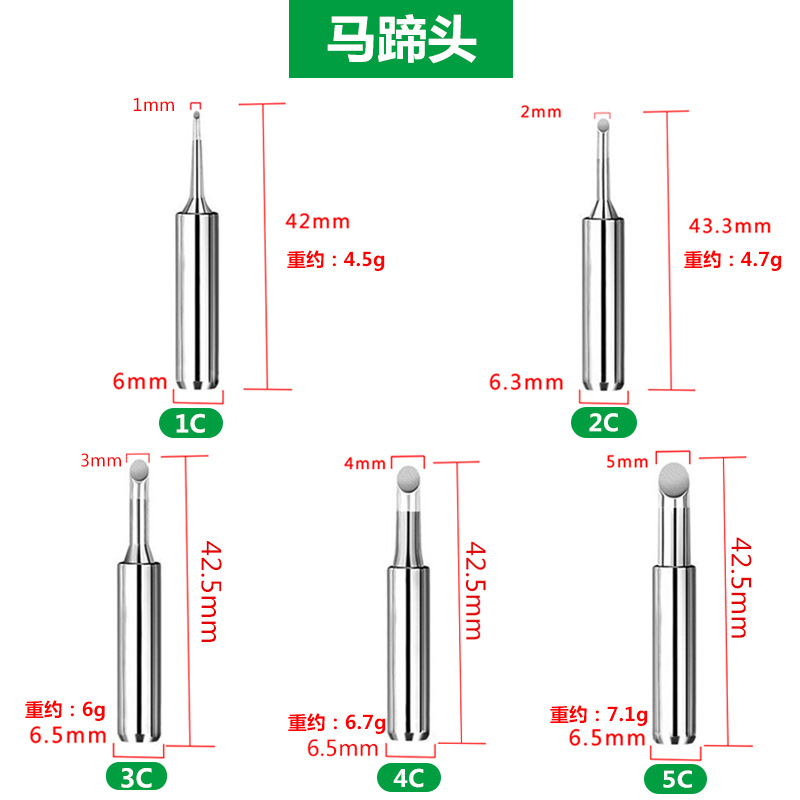 马蹄头

1mm
42mm
重约：4.5g
6mm
1C

2mm
43.3mm
重约：4.7g
6.3mm
2C

3mm
42.5mm
重约：6g
6.5mm
3C

4mm
42.5mm
重约：6.7g
6.5mm
4C

5mm
42.5mm
重约：7.1g
6.5mm
5C