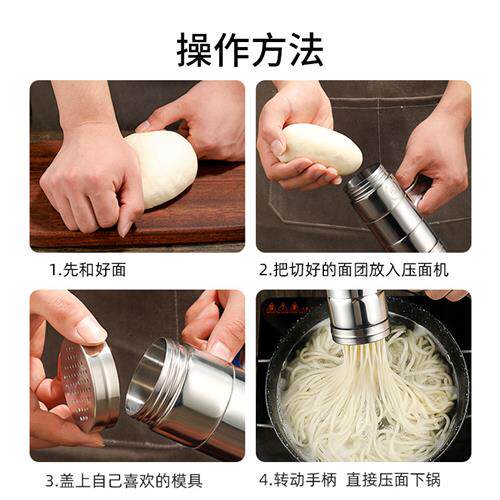 操作方法

1.先和好面

2.把切好的面团放入压面机

3.盖上自己喜欢的模具

4.转动手柄 直接压面下锅