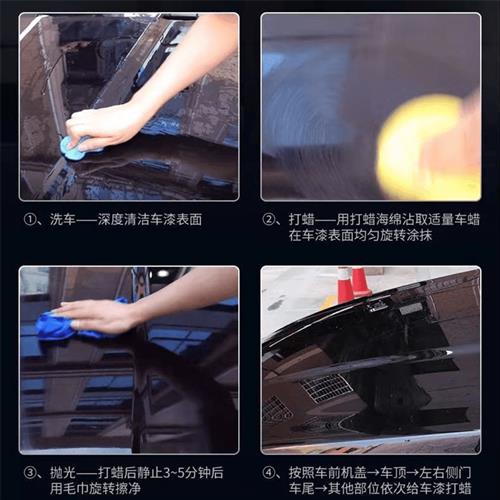 ①、洗车——深度清洁车漆表面

②、打蜡——用打蜡海绵沾取适量车蜡在车漆表面均匀旋转涂抹

③、抛光——打蜡后静止3~5分钟后用毛巾旋转擦净

④、按照车前机盖→车顶→左右侧门车尾→其他部位依次给车漆打蜡