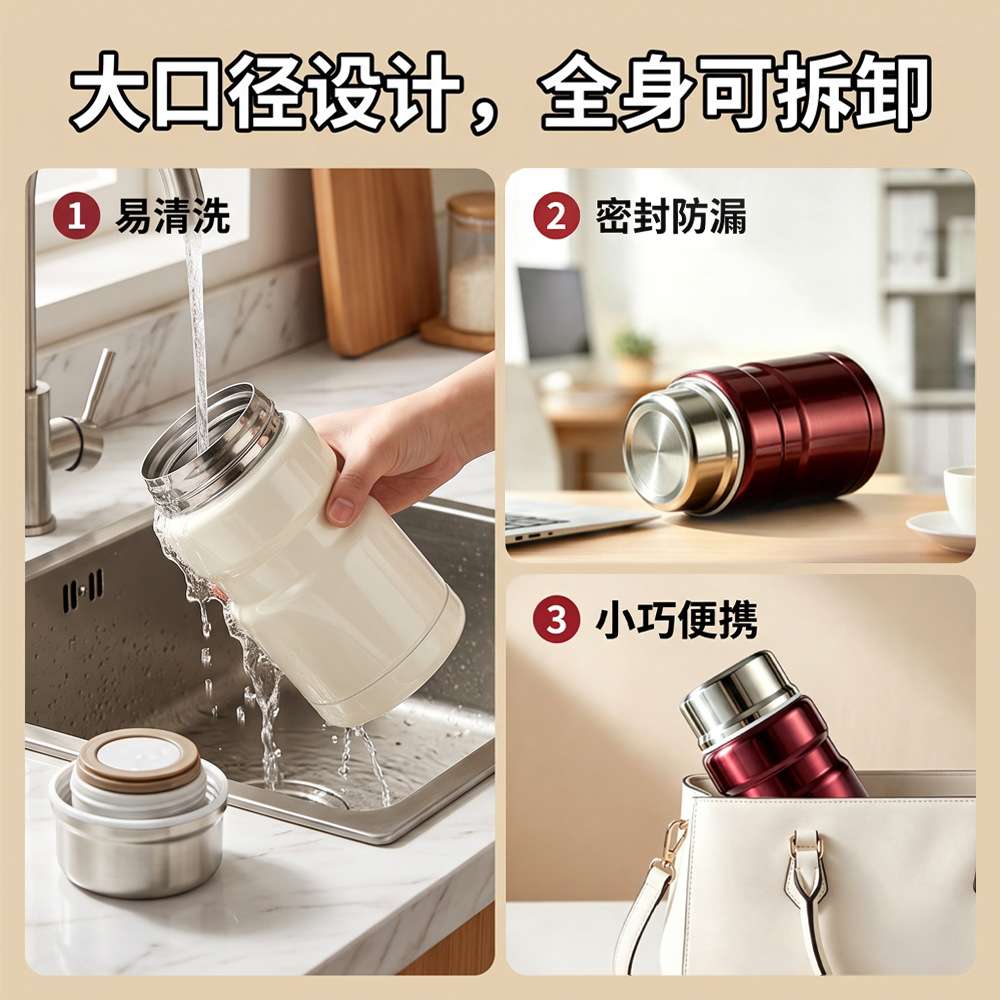 大口径设计，全身可拆卸

1 易清洗

2 密封防漏

3 小巧便携