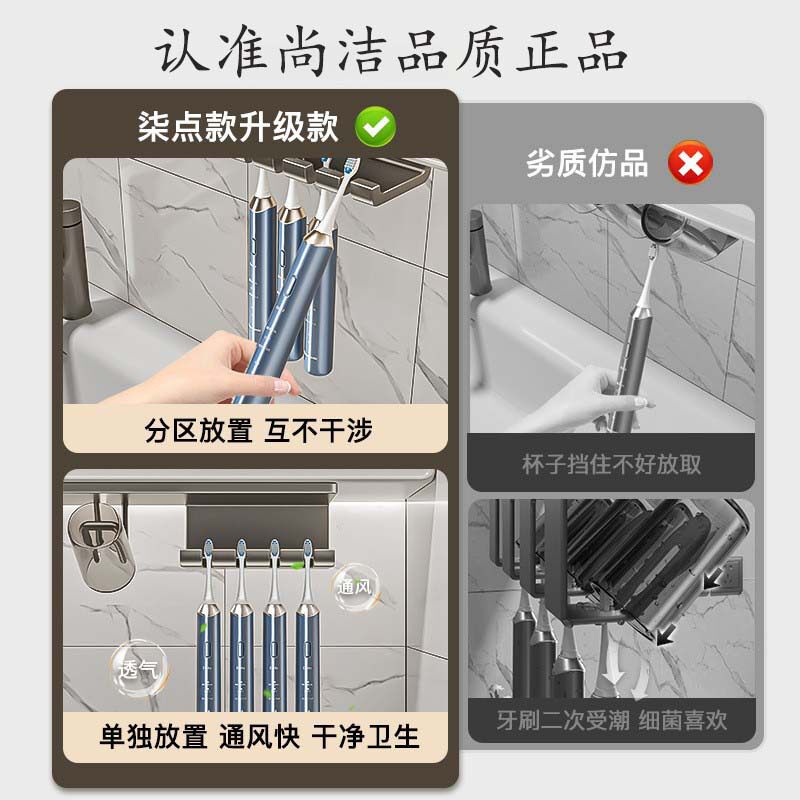 认准尚洁品质正品

柒点款升级款

分区放置 互不干涉

通风

透气

单独放置 通风快 干净卫生

劣质仿品

杯子挡住不好放取

牙刷二次受潮 细菌喜欢