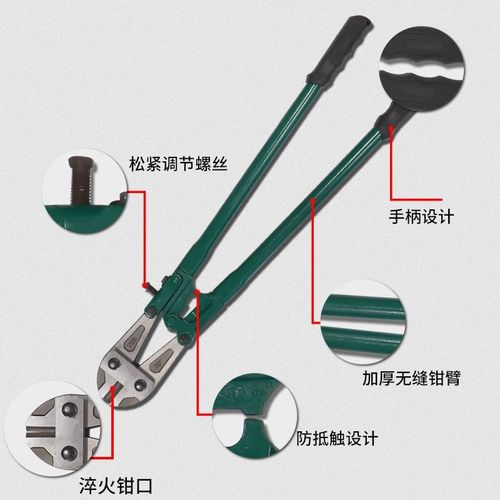 松紧调节螺丝

手柄设计

加厚无缝钳臂

防抵触设计

淬火钳口