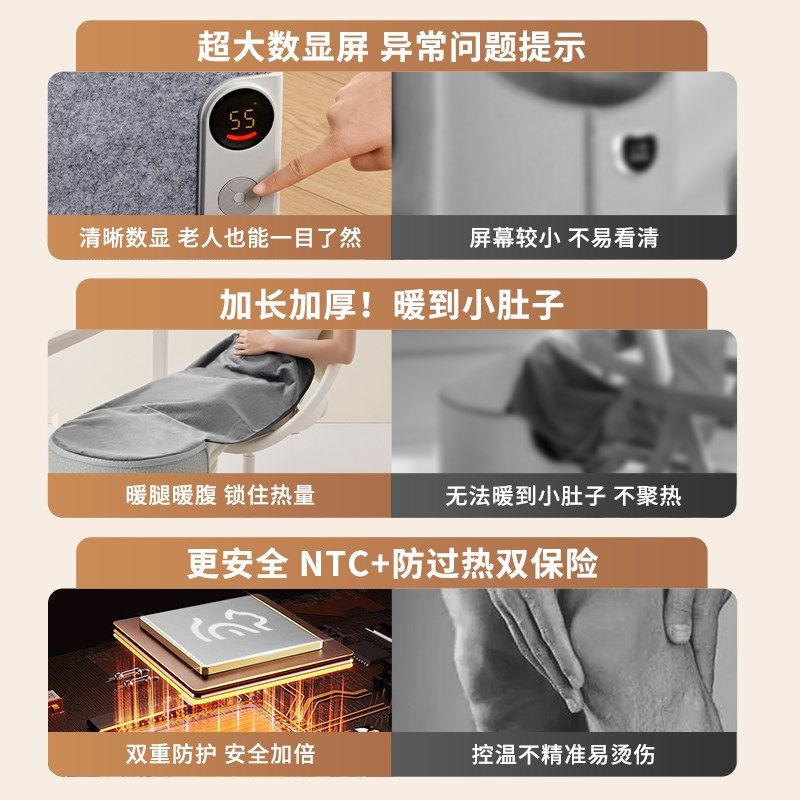 超大数显屏 异常问题提示

55

清晰数显 老人也能一目了然

屏幕较小 不易看清

加长加厚！暖到小肚子

暖腿暖腹 锁住热量

无法暖到小肚子 不聚热

更安全 NTC+防过热双保险

双重防护 安全加倍

控温不精准易烫伤