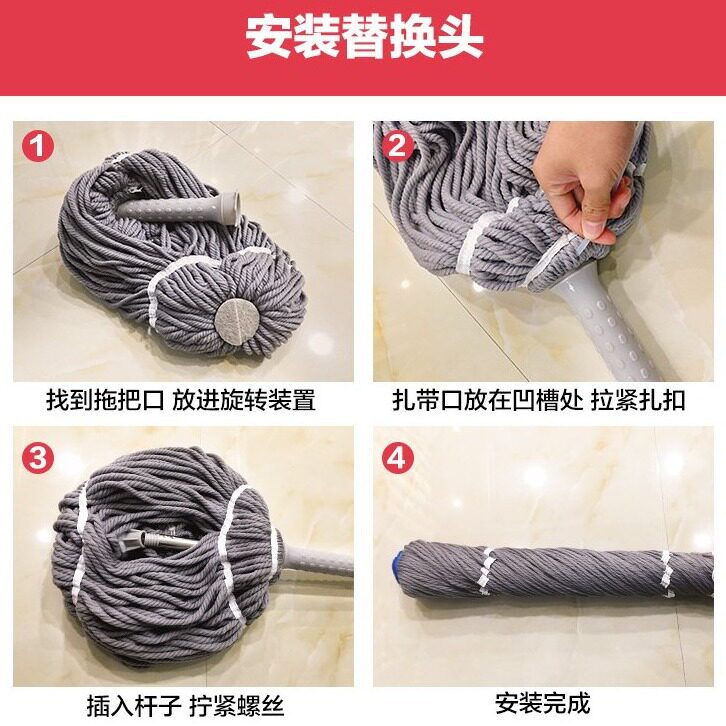 安装替换头

1
找到拖把口 放进旋转装置

2
扎带口放在凹槽处 拉紧扎扣

3
插入杆子 拧紧螺丝

4
安装完成