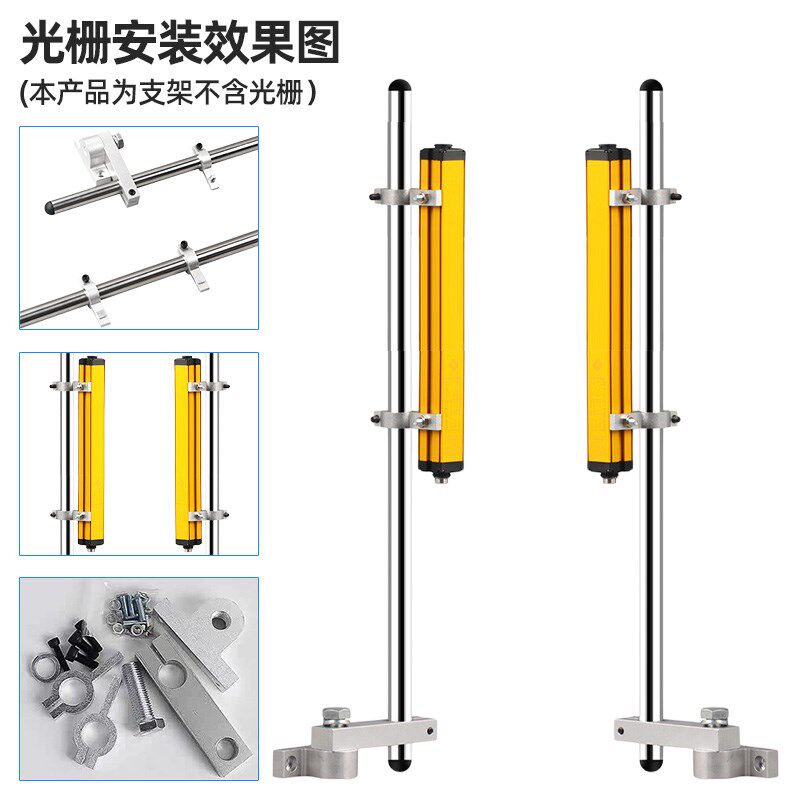 光栅安装效果图
(本产品为支架不含光栅)