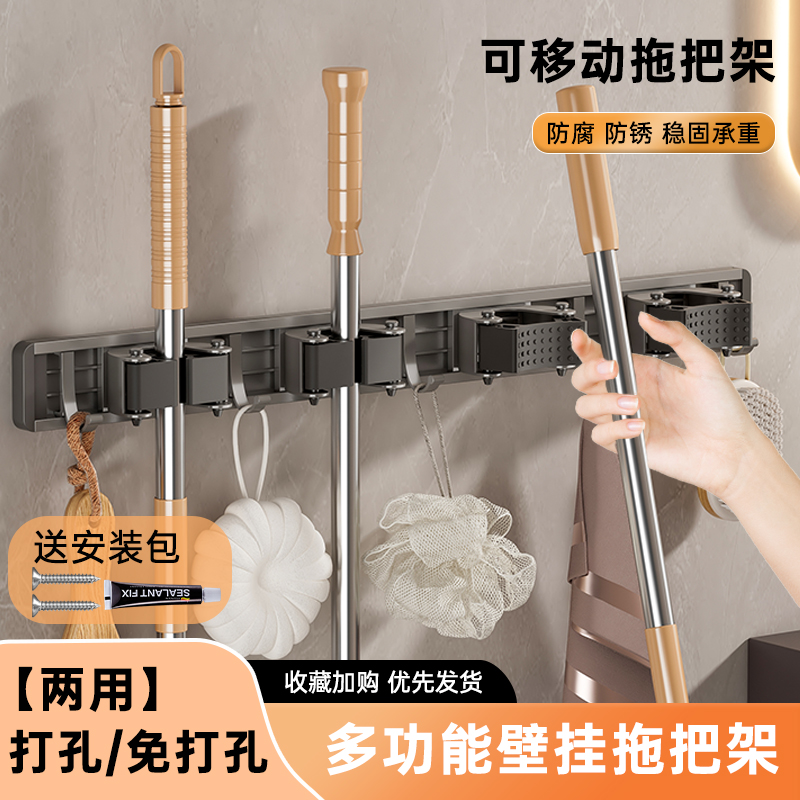 可移动拖把架

防腐 防锈 稳固承重

送安装包

SEALANT FIX

【两用】
打孔/免打孔

收藏加购 优先发货

多功能壁挂拖把架