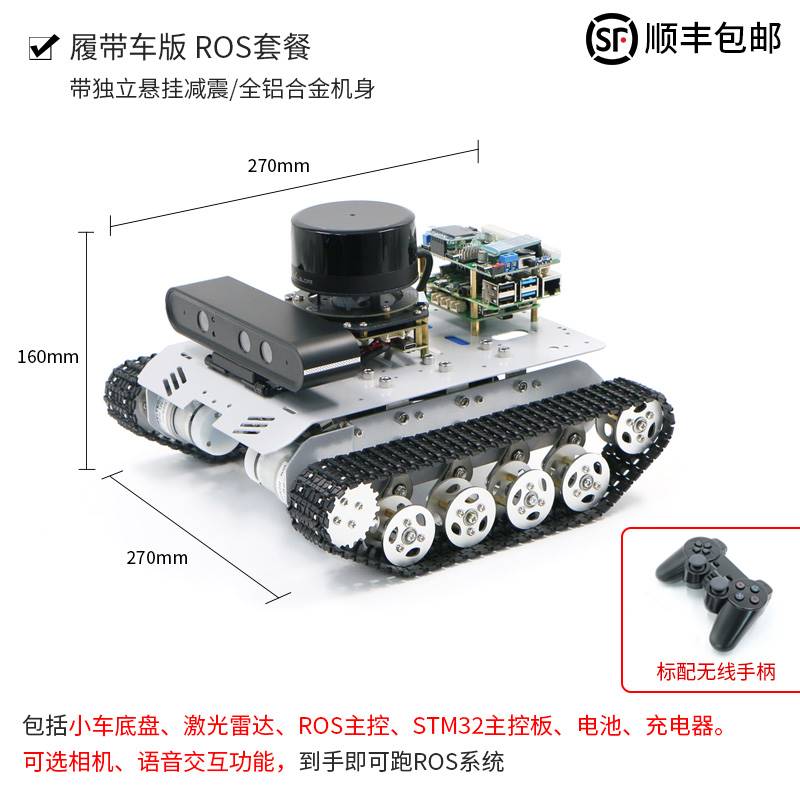 履带车版 ROS套餐
带独立悬挂减震/全铝合金机身

SF 顺丰包邮

270mm

160mm

270mm

标配无线手柄

包括小车底盘、激光雷达、ROS主控、STM32主控板、电池、充电器。
可选相机、语音交互功能，到手即可跑ROS系统