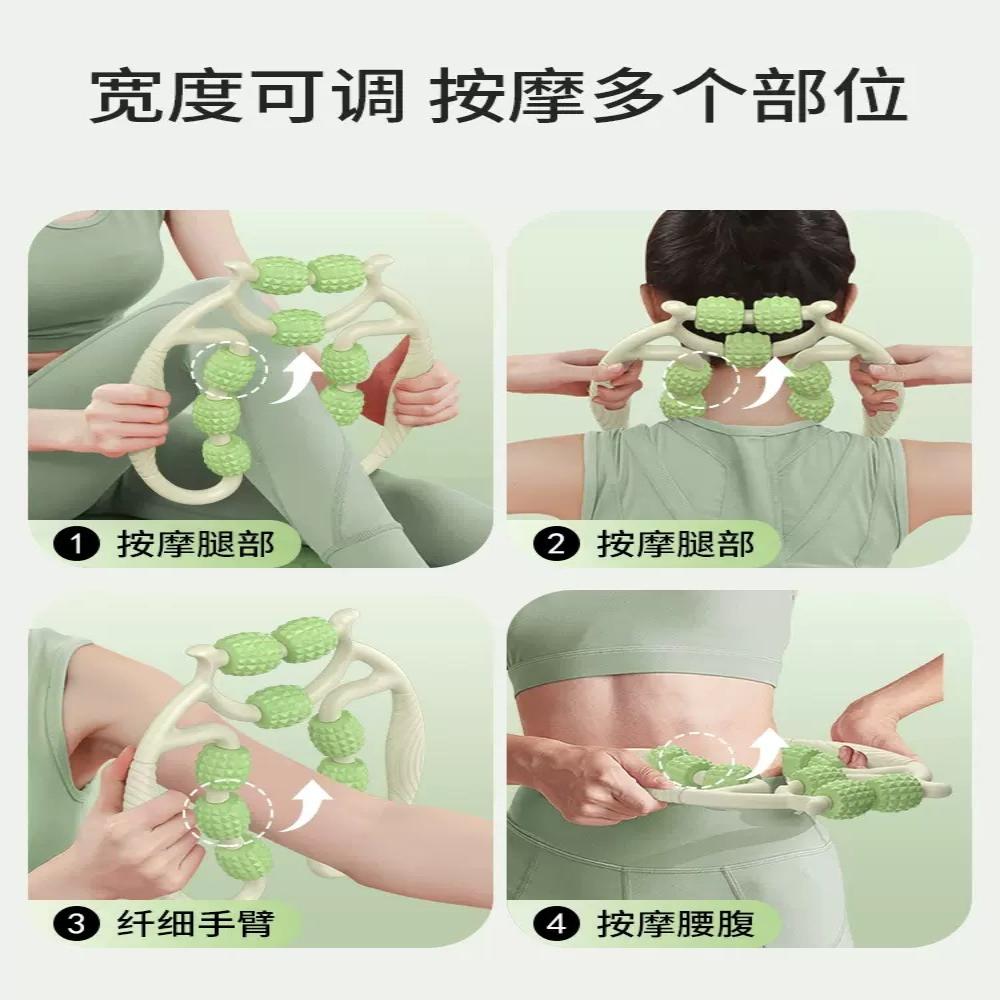 宽度可调 按摩多个部位

1 按摩腿部

2 按摩腿部

3 纤细手臂

4 按摩腰腹