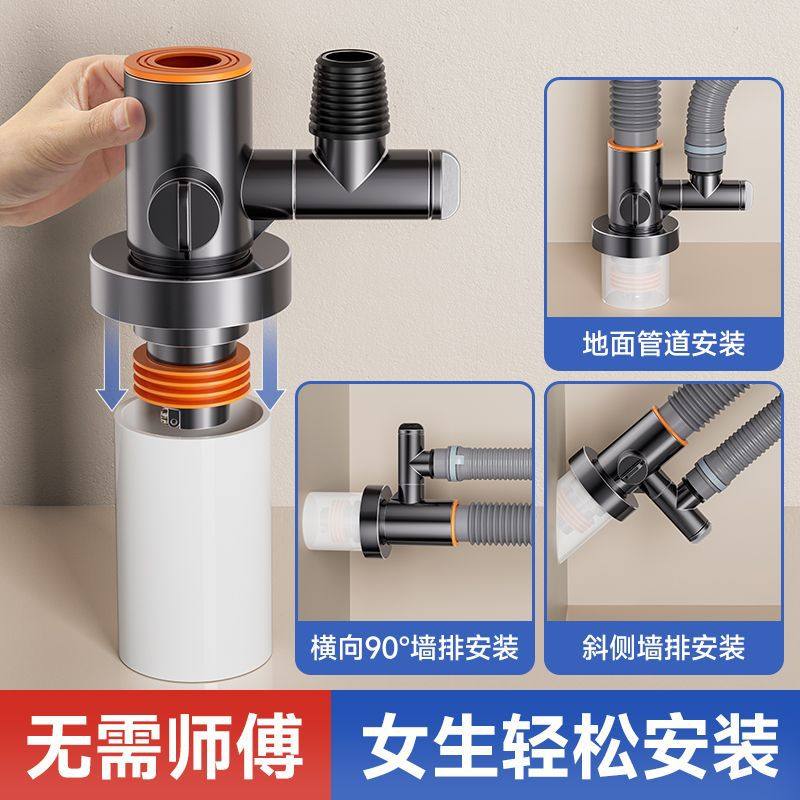 地面管道安装

横向90°墙排安装

斜侧墙排安装

无需师傅

女生轻松安装