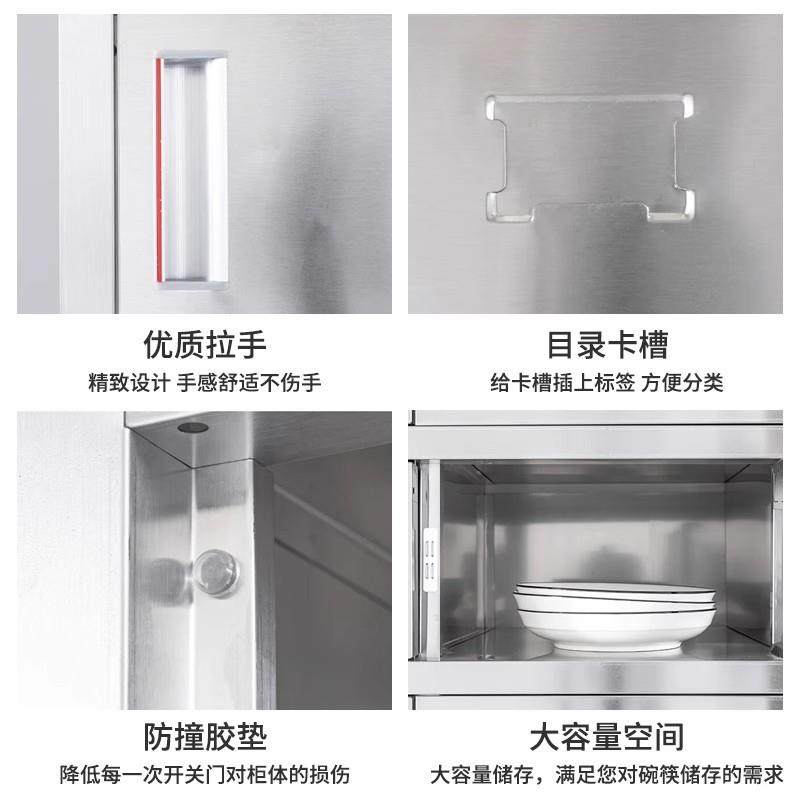 优质拉手
精致设计 手感舒适不伤手

目录卡槽
给卡槽插上标签 方便分类

防撞胶垫
降低每一次开关门对柜体的损伤

大容量空间
大容量储存，满足您对碗筷储存的需求