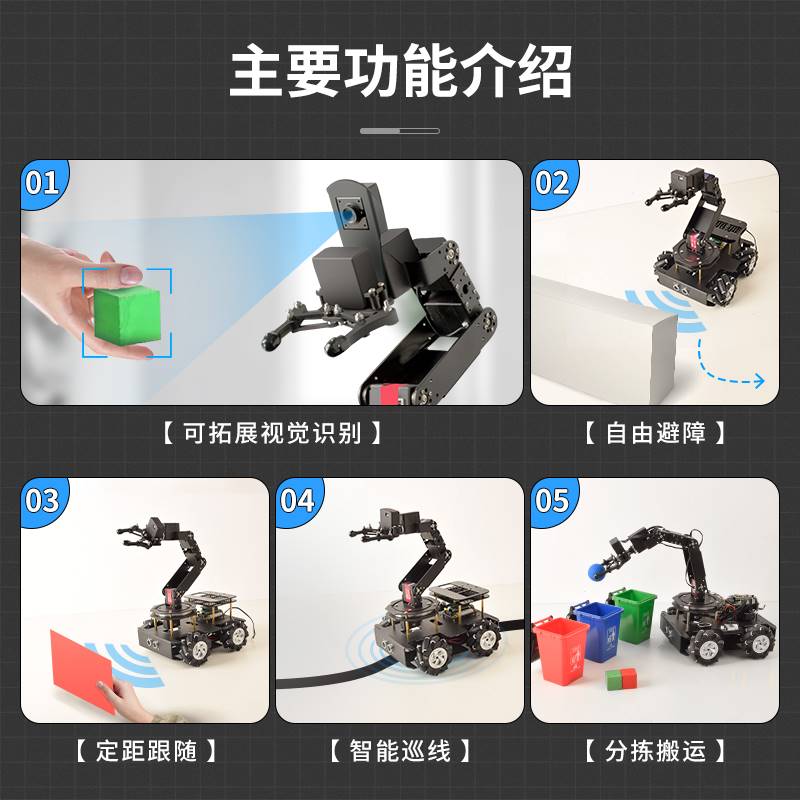 主要功能介绍

01

【 可拓展视觉识别 】

02

【 自由避障 】

03

【 定距跟随 】

04

【 智能巡线 】

05

【 分拣搬运 】