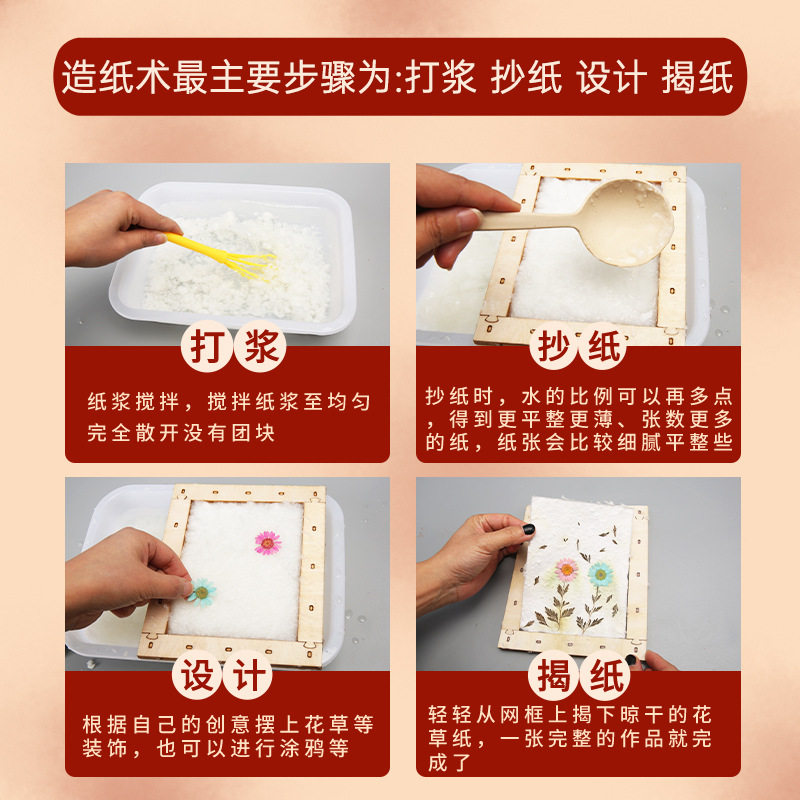 造纸术最主要步骤为:打浆 抄纸 设计 揭纸

打浆

纸浆搅拌，搅拌纸浆至均匀完全散开没有团块

抄纸

抄纸时，水的比例可以再多点，得到更平整更薄、张数更多的纸，纸张会比较细腻平整些

设计

根据自己的创意摆上花草等装饰，也可以进行涂鸦等

揭纸

轻轻从网框上揭下晾干的花草纸，一张完整的作品就完成了