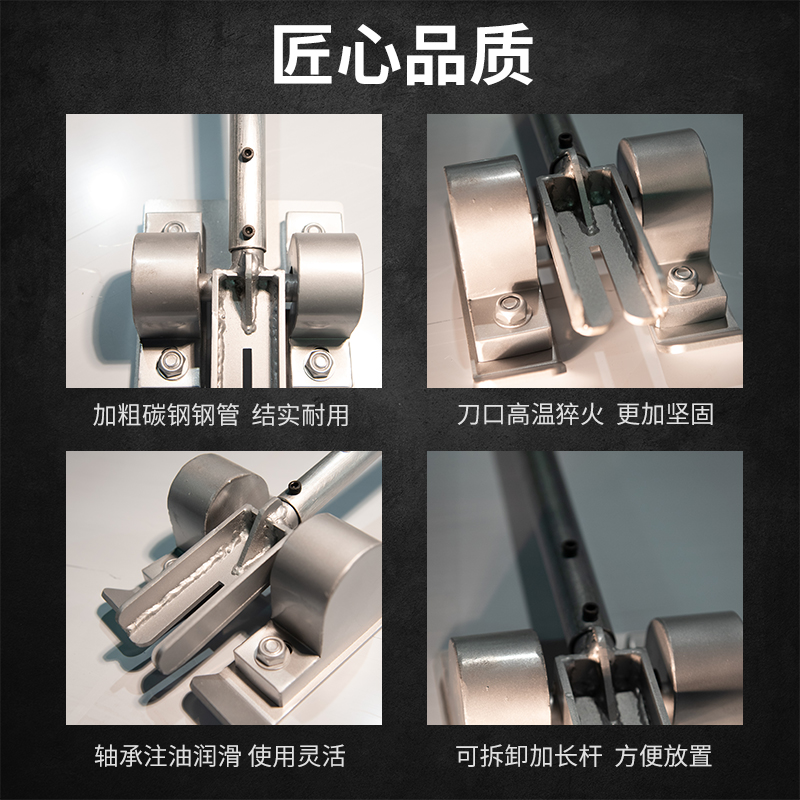 匠心品质

加粗碳钢钢管 结实耐用

刀口高温猝火 更加坚固

轴承注油润滑 使用灵活

可拆卸加长杆 方便放置