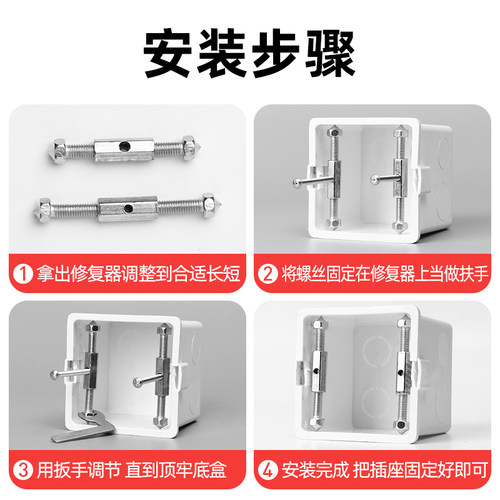 安装步骤

1 拿出修复器调整到合适长短

2 将螺丝固定在修复器上当做扶手

3 用扳手调节 直到顶牢底盒

4 安装完成 把插座固定好即可