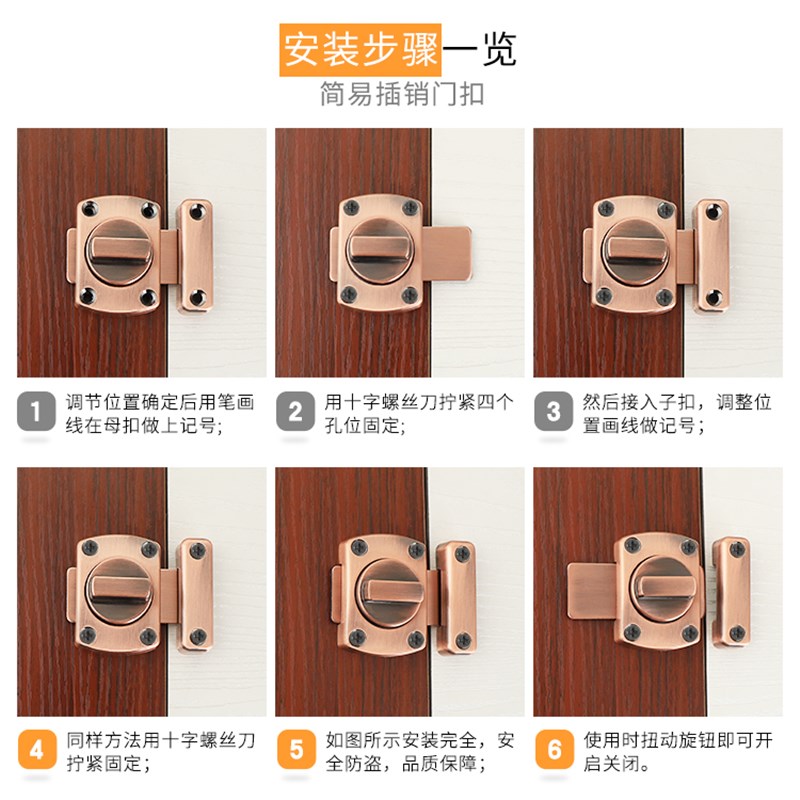 安装步骤一览
简易插销门扣

1 调节位置确定后用笔画线在母扣做上记号;

2 用十字螺丝刀拧紧四个孔位固定;

3 然后接入子扣，调整位置画线做记号；

4 同样方法用十字螺丝刀拧紧固定；

5 如图所示安装完全，安全防盗，品质保障；

6 使用时扭动旋钮即可开启关闭。