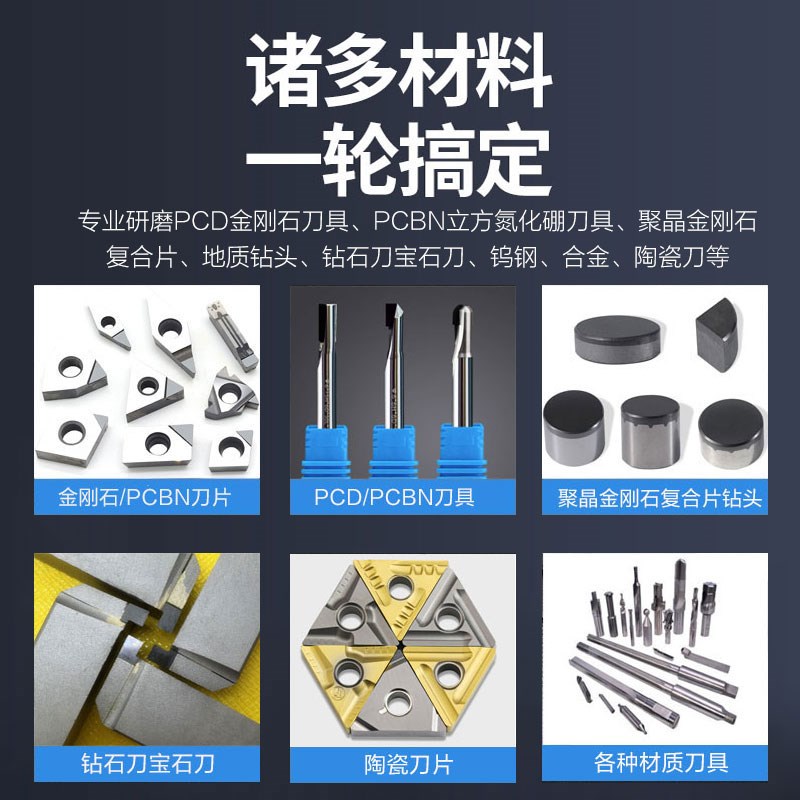 诸多材料
一轮搞定

专业研磨PCD金刚石刀具、PCBN立方氮化硼刀具、聚晶金刚石复合片、地质钻头、钻石刀宝石刀、钨钢、合金、陶瓷刀等

金刚石/PCBN刀片

PCD/PCBN刀具

聚晶金刚石复合片钻头

钻石刀宝石刀

陶瓷刀片

各种材质刀具