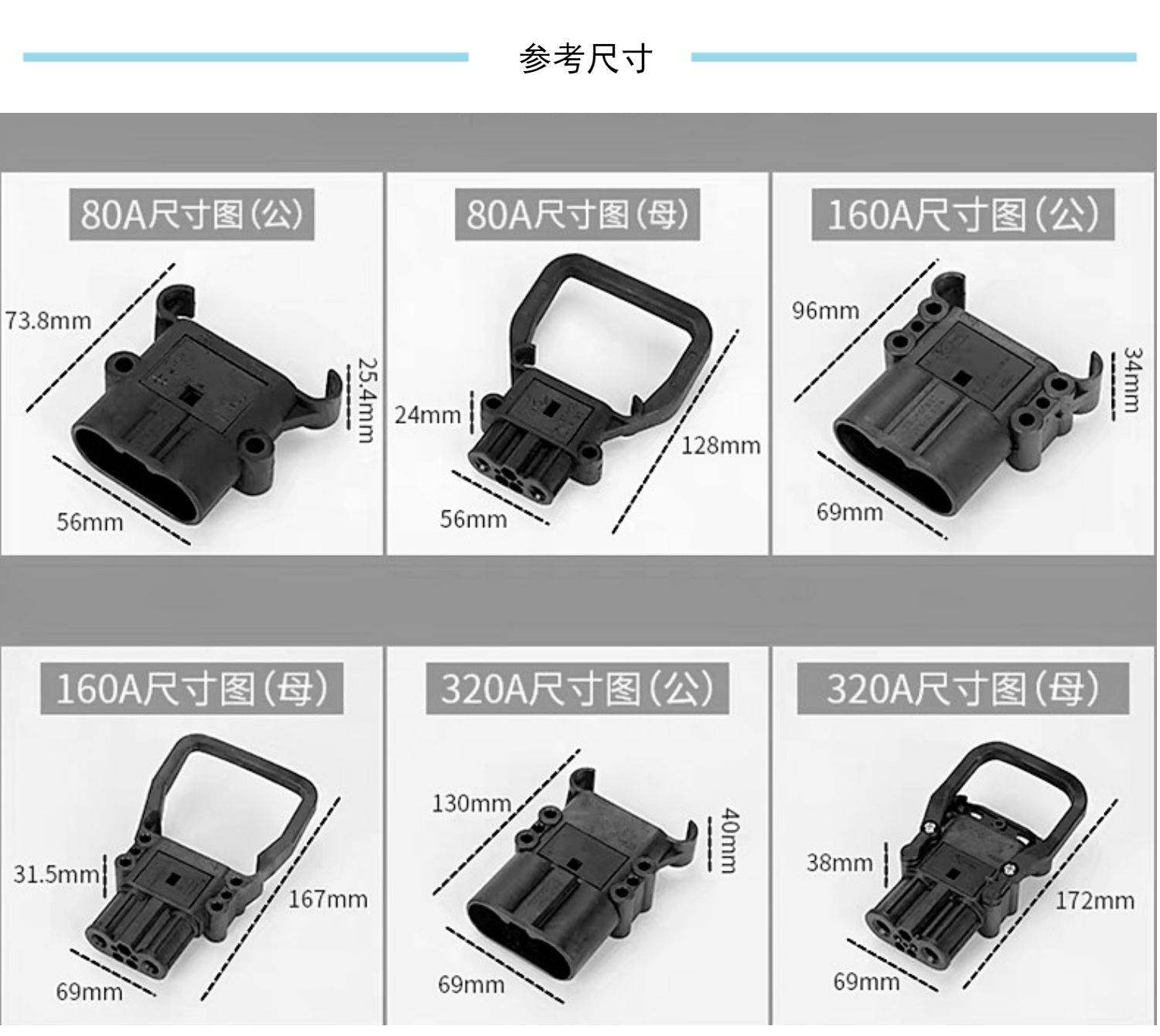 参考尺寸

80A尺寸图(公)

73.8mm

25.4mm

56mm

80A尺寸图(母)

24mm

128mm

56mm

160A尺寸图(公)

96mm

34mm

69mm

160A尺寸图(母)

31.5mm

167mm

69mm

320A尺寸图(公)

130mm

40mm

69mm

320A尺寸图(母)

38mm

172mm

69mm