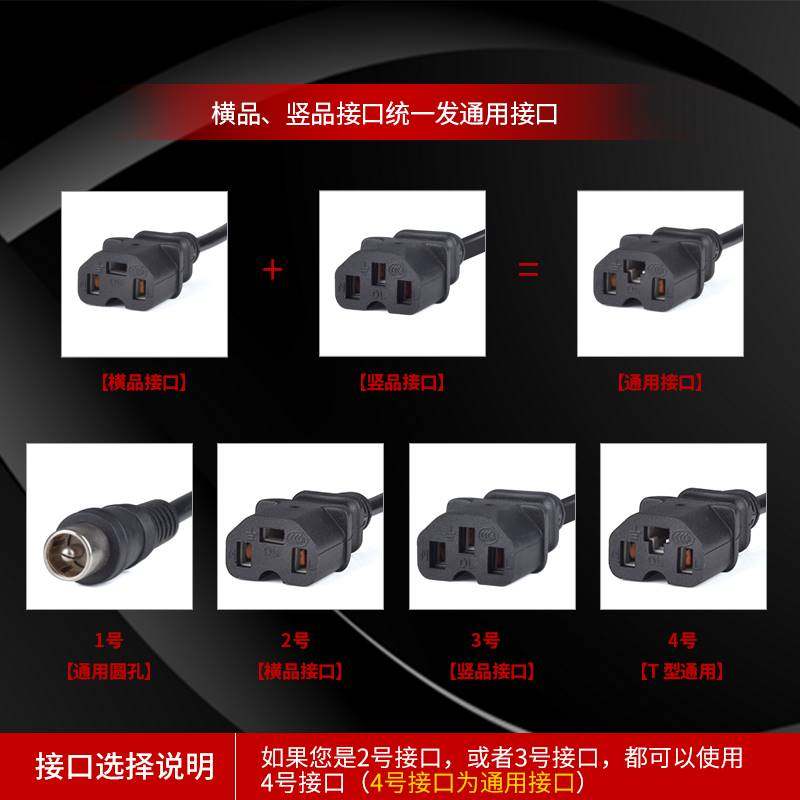 横品、竖品接口统一发通用接口

+

=

【横品接口】

【竖品接口】

【通用接口】

1号
【通用圆孔】

2号
【横品接口】

3号
【竖品接口】

4号
【T 型通用】

接口选择说明

如果您是2号接口，或者3号接口，都可以使用4号接口（4号接口为通用接口）