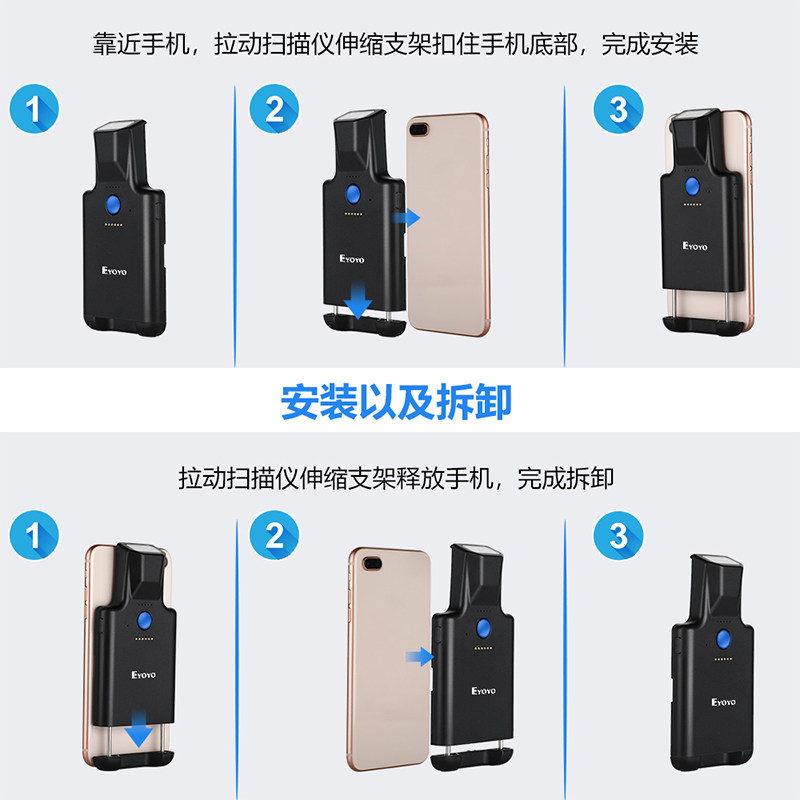 靠近手机，拉动扫描仪伸缩支架扣住手机底部，完成安装

1

Eyoyo

2

Eyoyo

3

Eyoyo

安装以及拆卸

拉动扫描仪伸缩支架释放手机，完成拆卸

1

Eyoyo

2

Eyoyo

3

Eyoyo