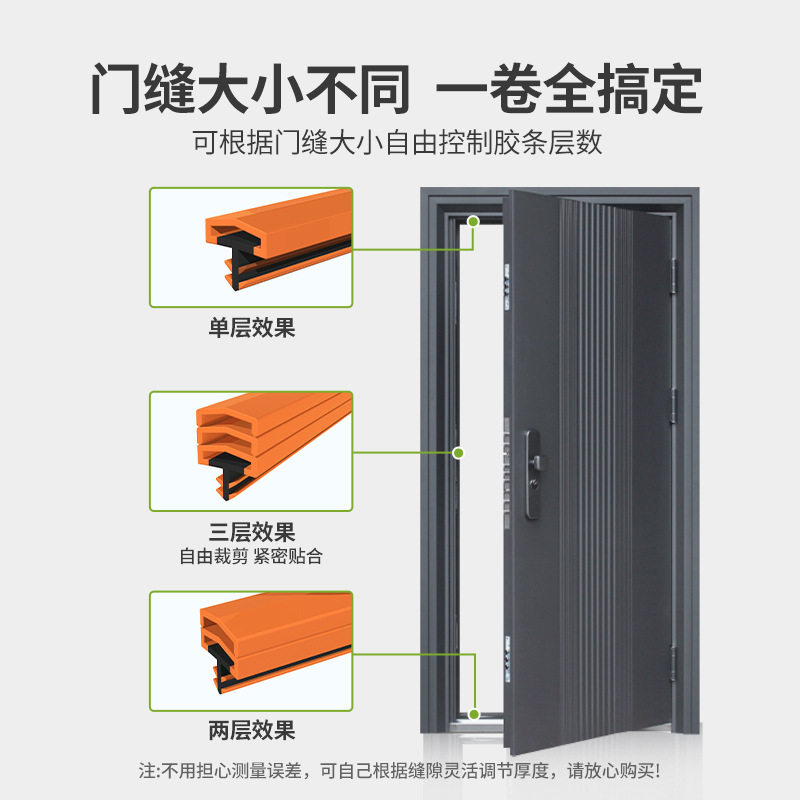 门缝大小不同 一卷全搞定
可根据门缝大小自由控制胶条层数

单层效果

三层效果
自由裁剪 紧密贴合

两层效果

注:不用担心测量误差，可自己根据缝隙灵活调节厚度，请放心购买!